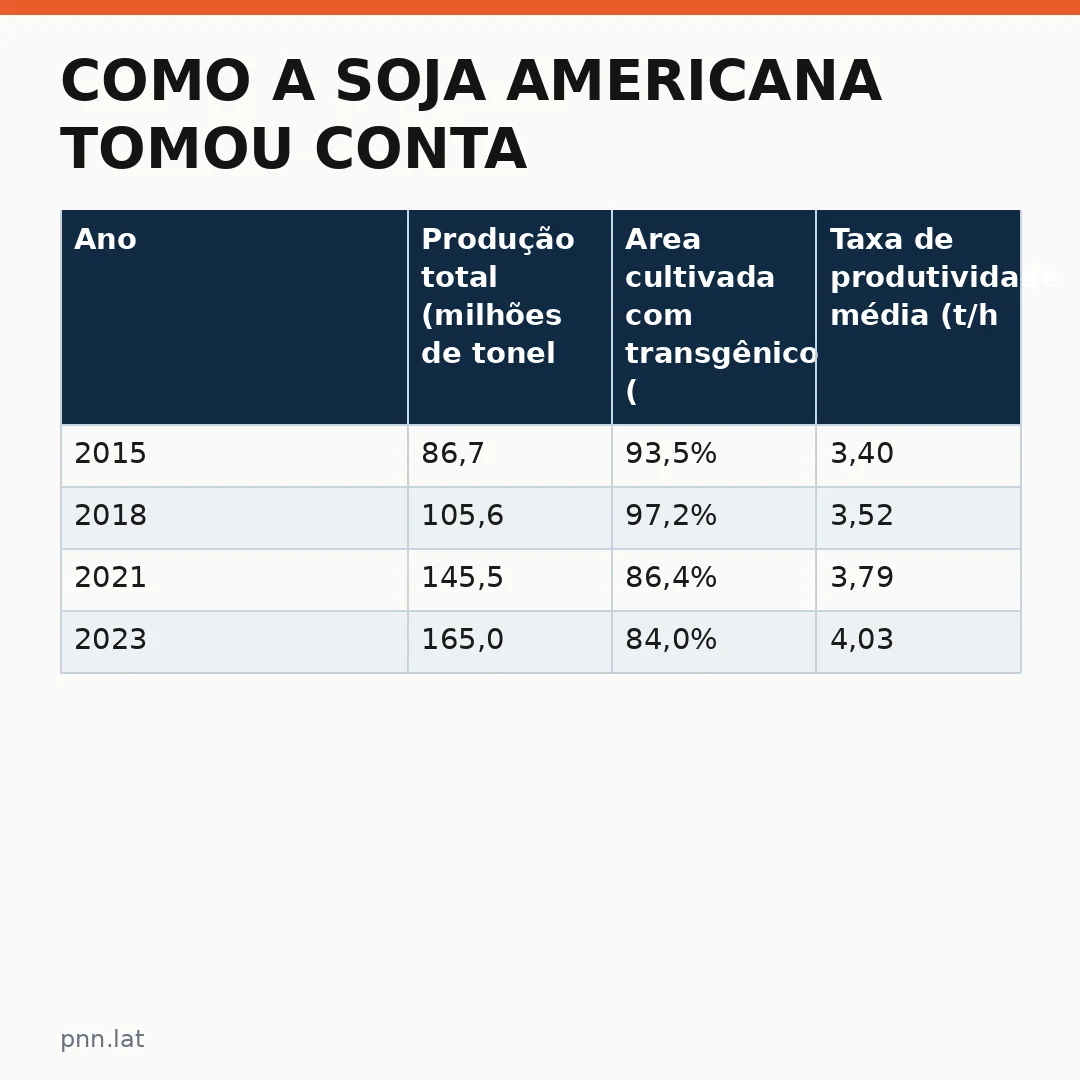 COMO A SOJA AMERICANA TOMOU CONTA

| Ano | Produção total (milhões de tonel | Area cultivada com transgênico ( | Taxa de produtividade média (t/h |
|---|---|---|---|
| 2015 | 86,7 | 93,5% | 3,40 |
| 2018 | 105,6 | 97,2% | 3,52 |
| 2021 | 145,5 | 86,4% | 3,79 |
| 2023 | 165,0 | 84,0% | 4,03 |

pnn.lat