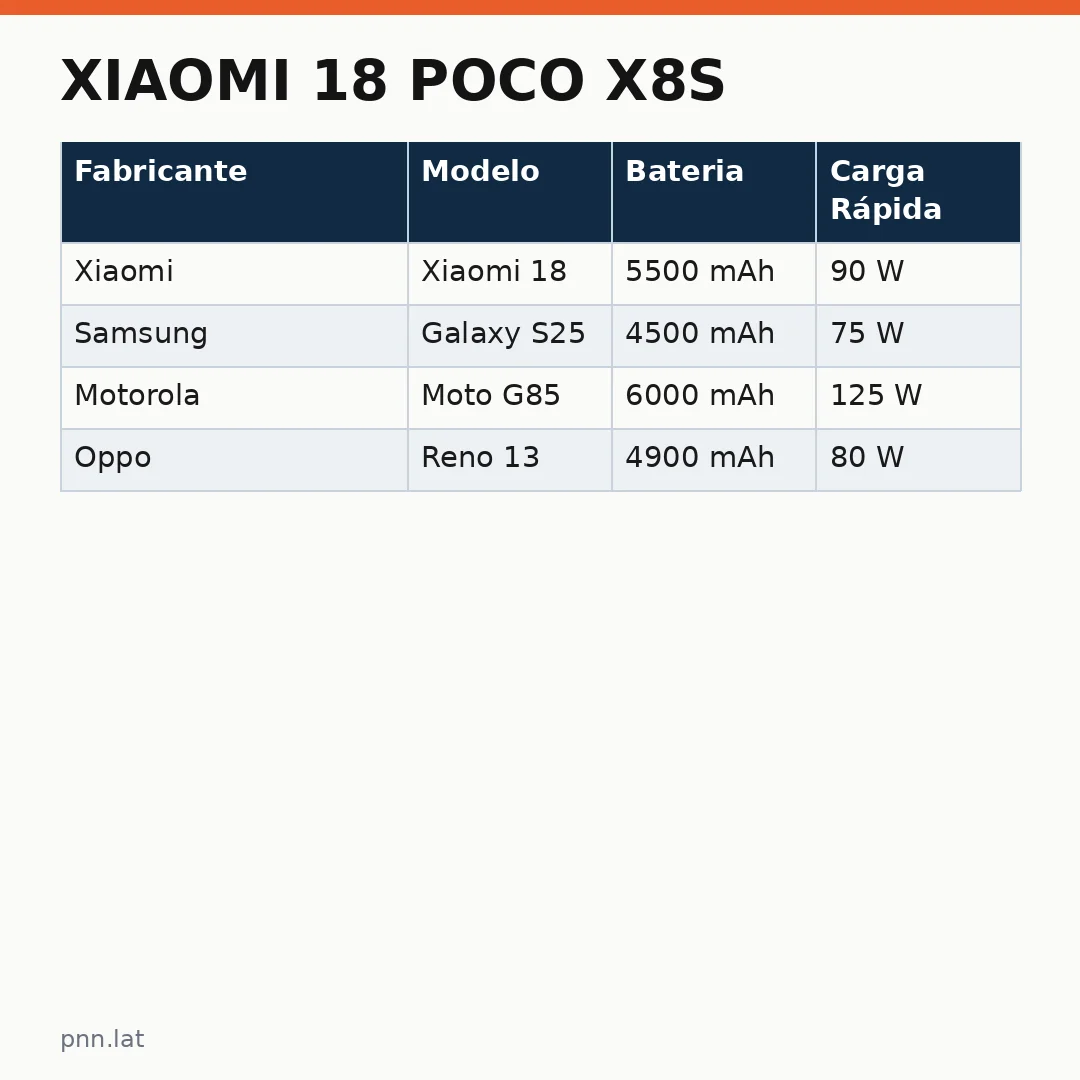 XIAOMI 18 POCO X8S

| Fabricante | Modelo | Bateria | Carga Rápida |
|---|---|---|---|
| Xiaomi | Xiaomi 18 | 5500 mAh | 90 W |
| Samsung | Galaxy S25 | 4500 mAh | 75 W |
| Motorola | Moto G85 | 6000 mAh | 125 W |
| Oppo | Reno 13 | 4900 mAh | 80 W |

pnn.lat