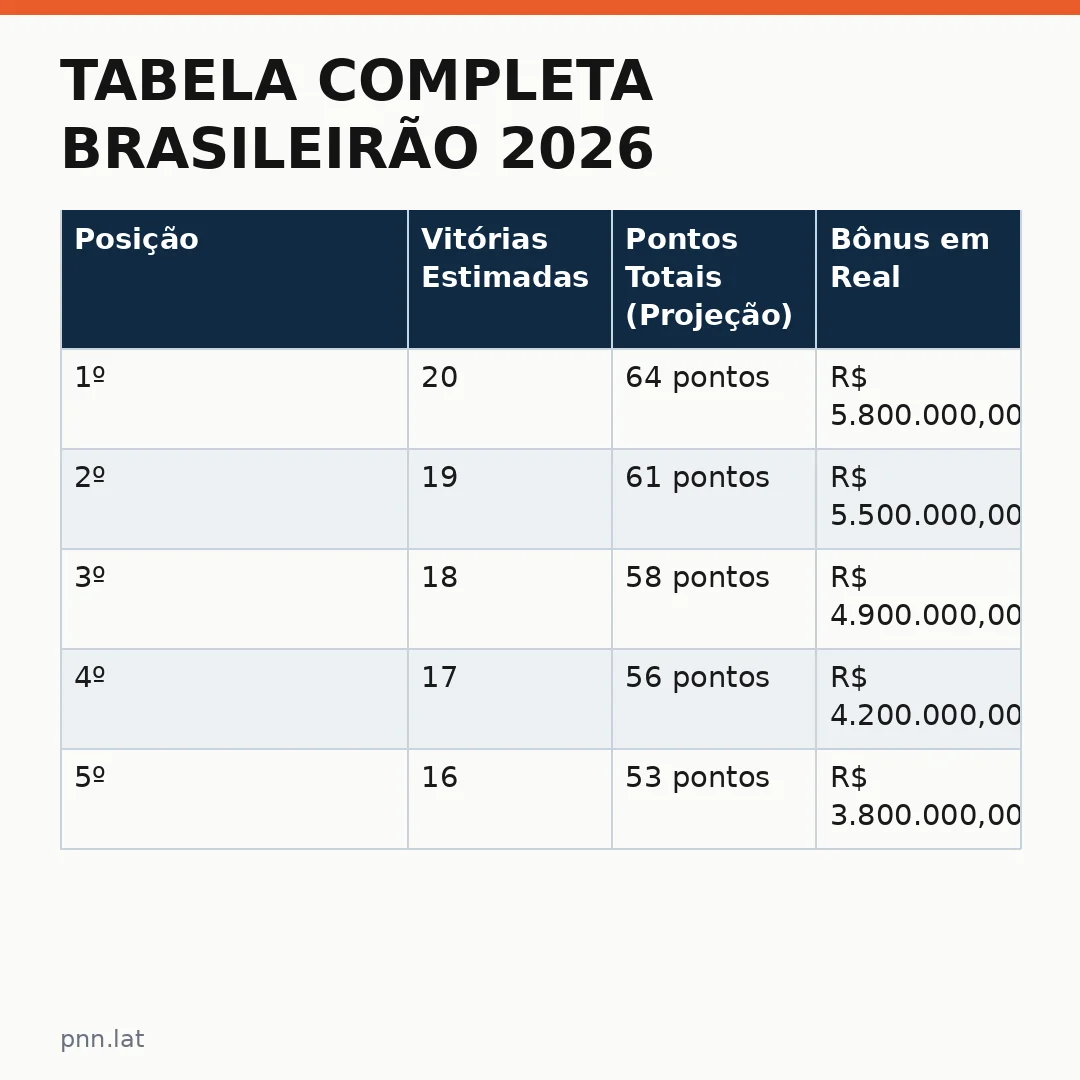 TABELA COMPLETA BRASILEIRÃO 2026

| Posição | Vitórias Estimadas | Pontos Totais (Projeção) | Bônus em Real |
|---|---|---|---|
| 1º | 20 | 64 pontos | R$ 5.800.000,00 |
| 2º | 19 | 61 pontos | R$ 5.500.000,00 |
| 3º | 18 | 58 pontos | R$ 4.900.000,00 |
| 4º | 17 | 56 pontos | R$ 4.200.000,00 |
| 5º | 16 | 53 pontos | R$ 3.800.000,00 |

pnn.lat