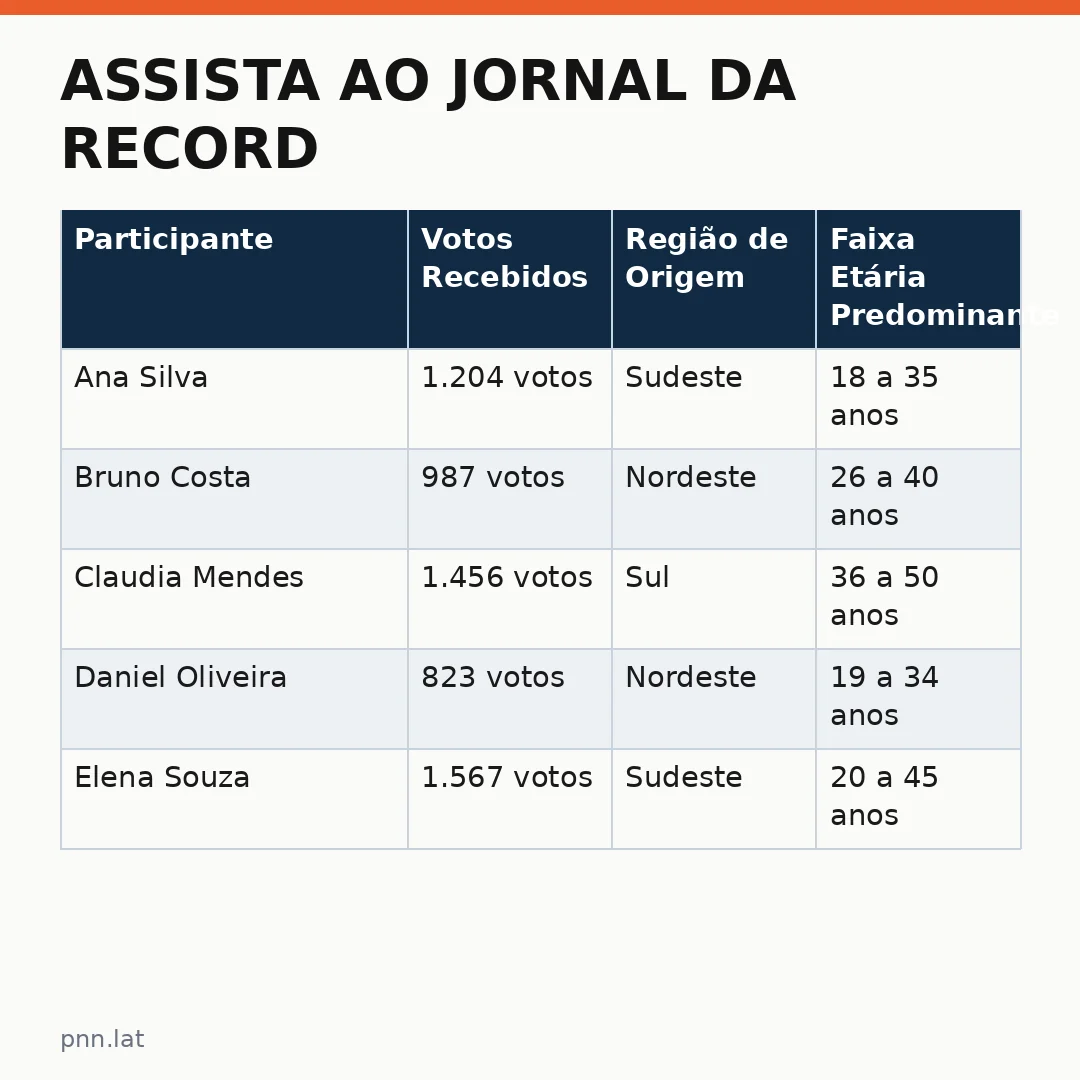 ASSISTA AO JORNAL DA RECORD

| Participante | Votos Recebidos | Região de Origem | Faixa Etária Predominante |
|---|---|---|---|
| Ana Silva | 1.204 votos | Sudeste | 18 a 35 anos |
| Bruno Costa | 987 votos | Nordeste | 26 a 40 anos |
| Claudia Mendes | 1.456 votos | Sul | 36 a 50 anos |
| Daniel Oliveira | 823 votos | Nordeste | 19 a 34 anos |
| Elena Souza | 1.567 votos | Sudeste | 20 a 45 anos |

pnn.lat